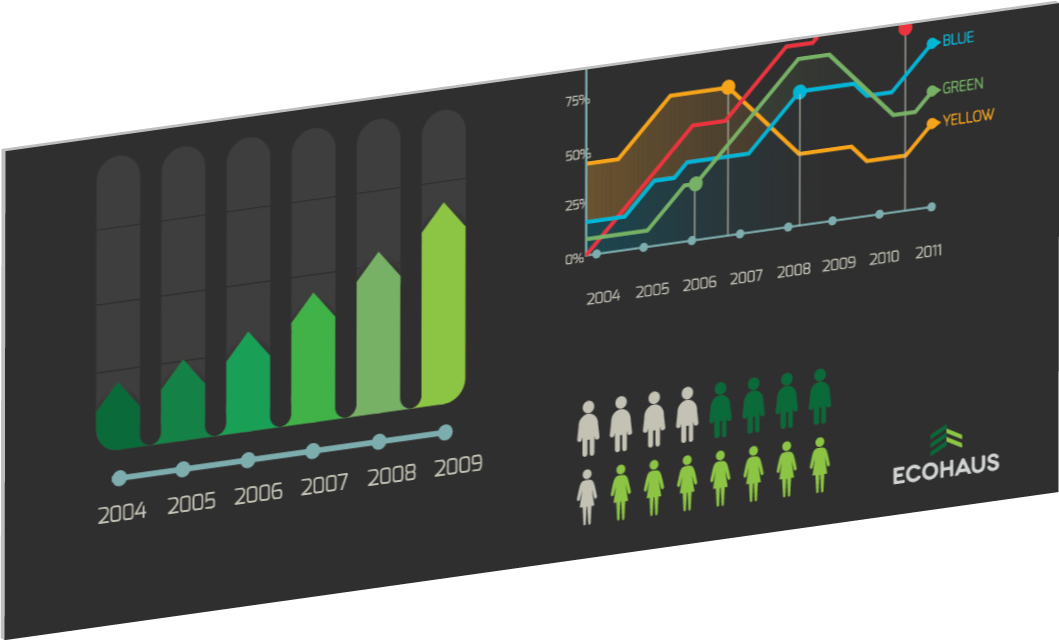 2004
2005
2006
2007
2008
2009

BLUE
GREEN
YELLOW
75%
50%
25%
0%
2004
2005
2006
2007
2008
2009
2010
2011

ECOHAUS